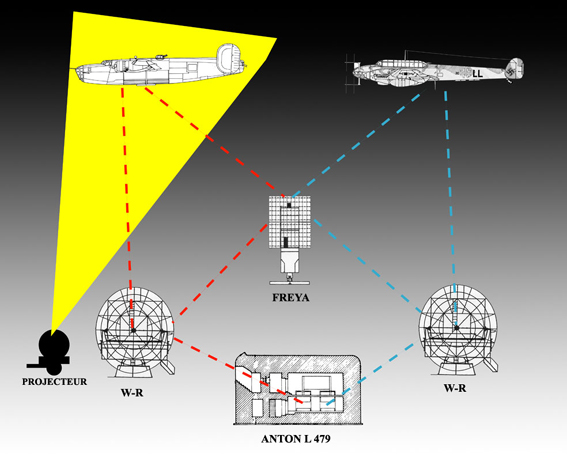 LL

FREYA

PROJECTEUR

W-R

W-R

ANTON L 479